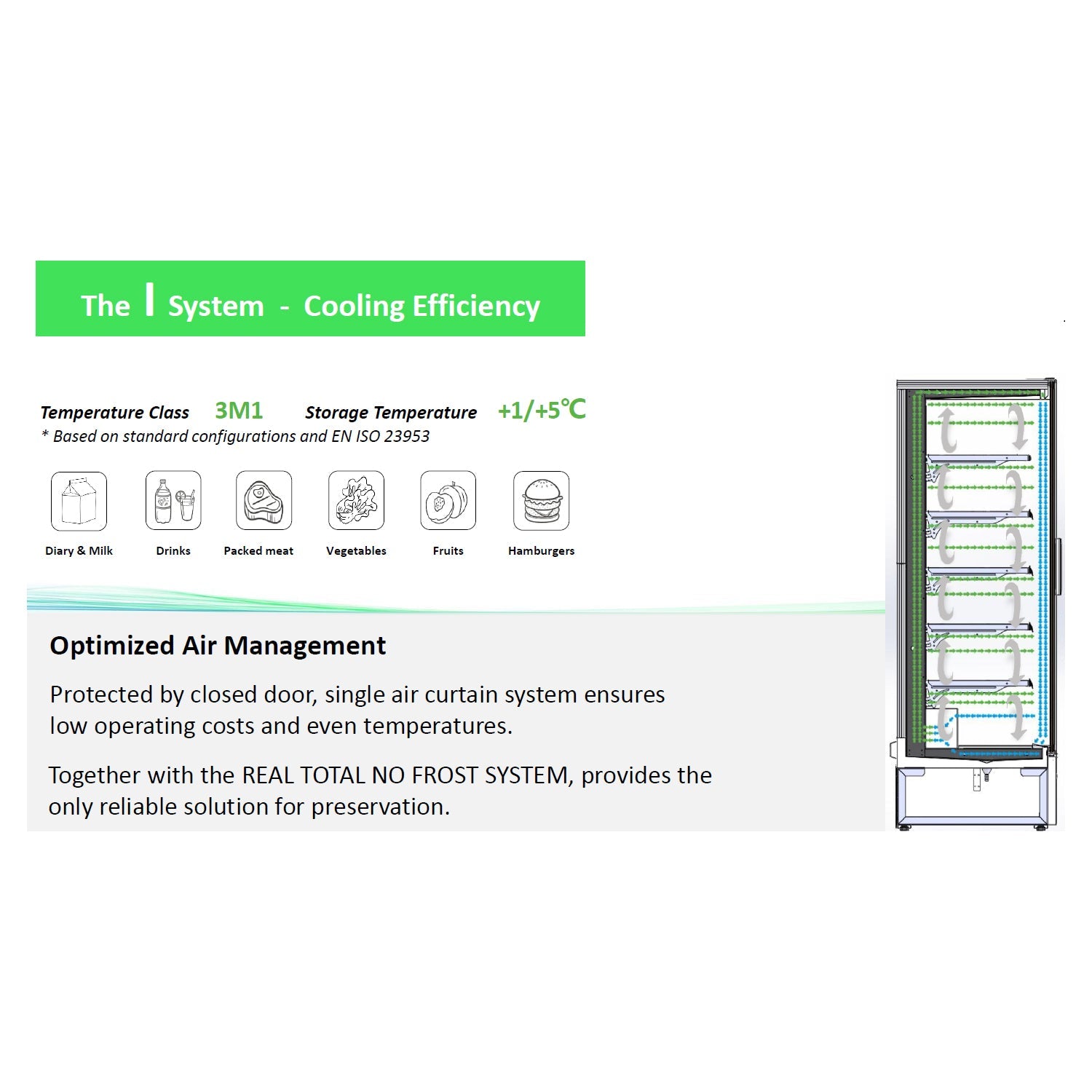 The I System - Cooling Efficiency

Temperature Class 3M1 Storage Temperature +1/+5℃
* Based on standard configurations and EN ISO 23953

Diary & Milk
Drinks
Packed meat
Vegetables
Fruits
Hamburgers

Optimized Air Management

Protected by closed door, single air curtain system ensures low operating costs and even temperatures.

Together with the REAL TOTAL NO FROST SYSTEM, provides the only reliable solution for preservation.