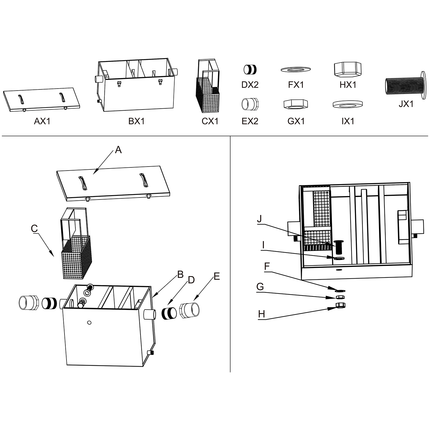 AX1
BX1
CX1
DX2
EX2
FX1
GX1
HX1
IX1
JX1

A
C
B
D
E

J
I
F
G
H