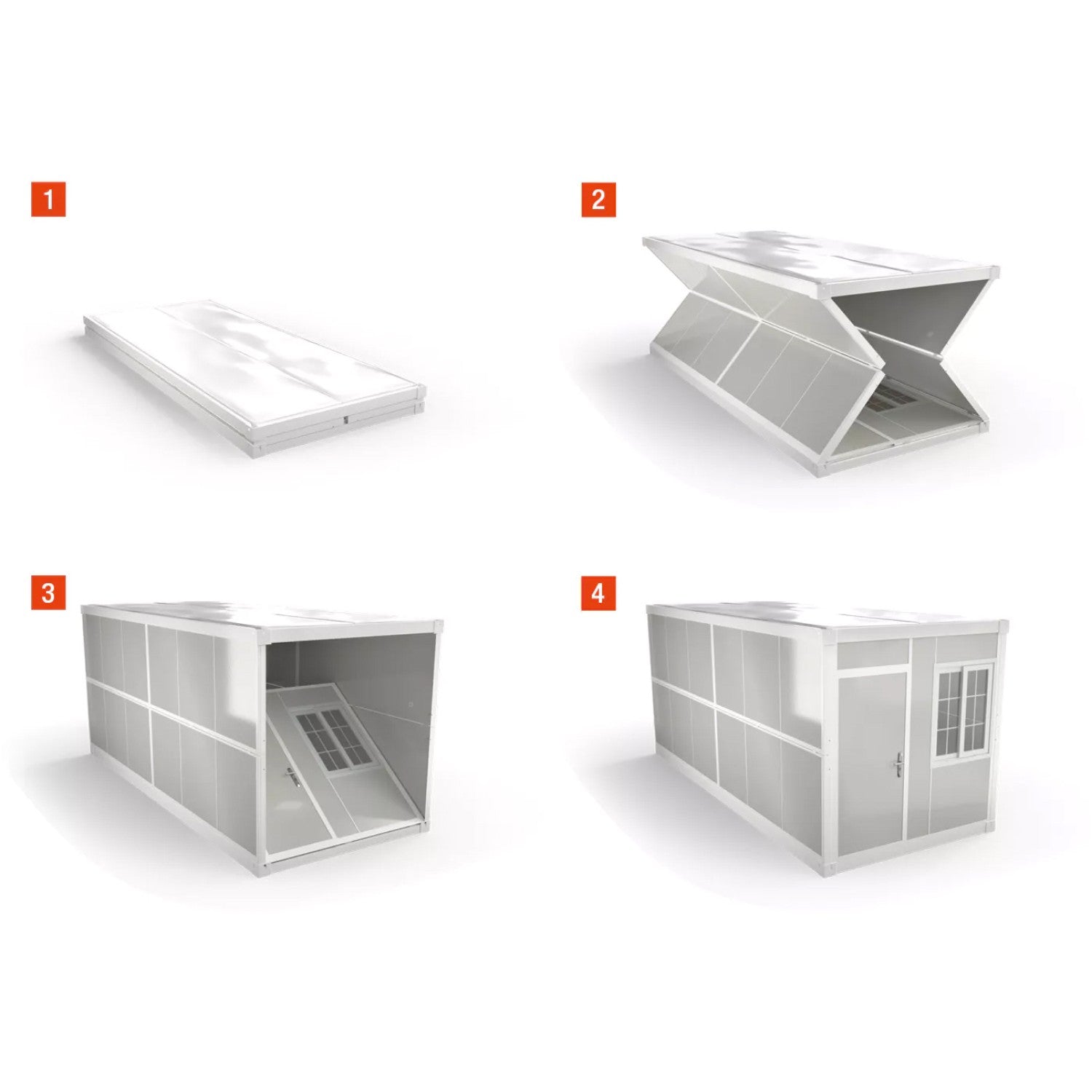 1

2

3

4