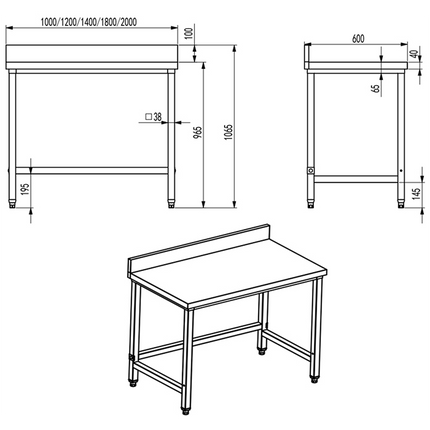 1000/1200/1400/1800/2000

100

□38

965

1065

195

600

40

65

145