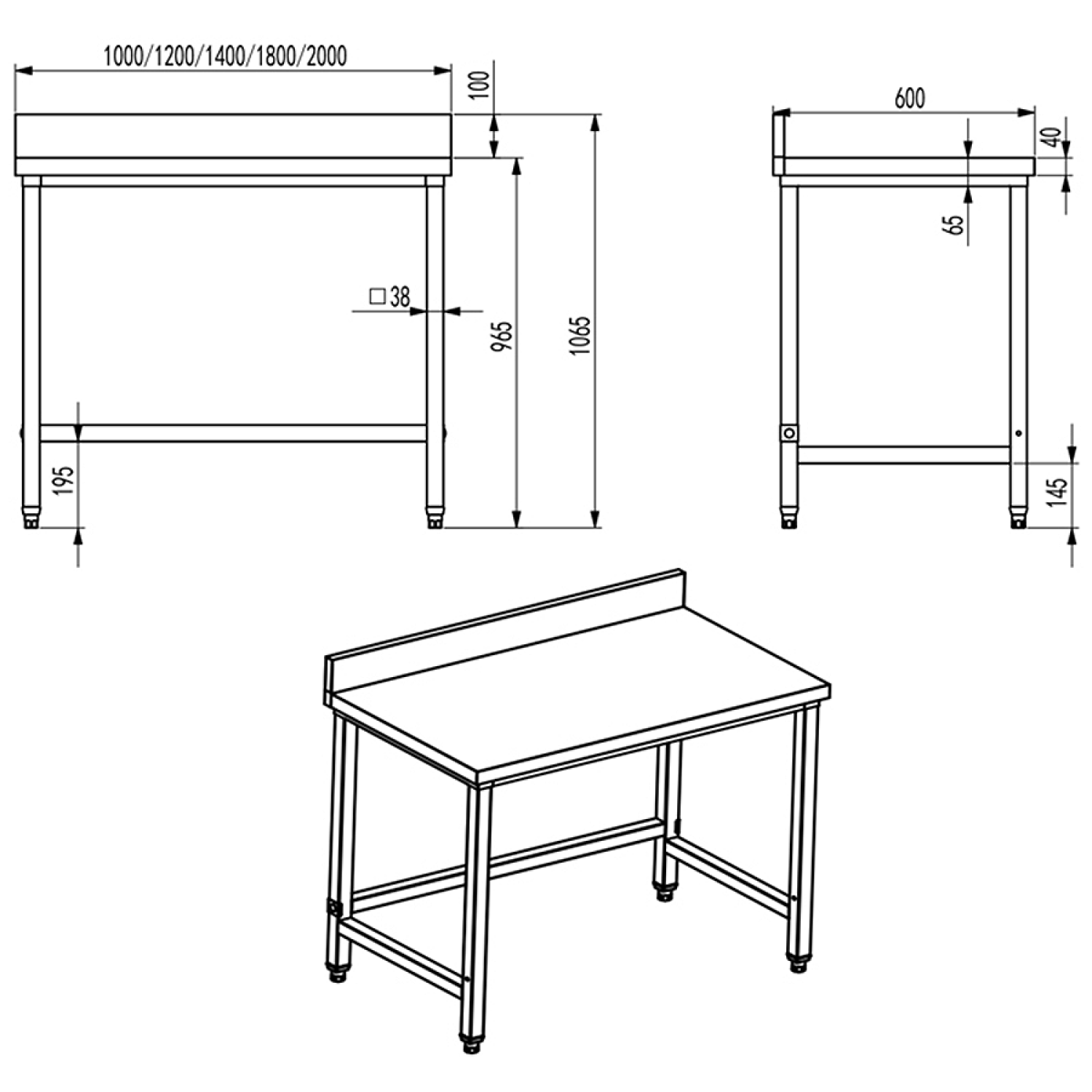 1000/1200/1400/1800/2000

100

□38

965

1065

195

600

40

65

145